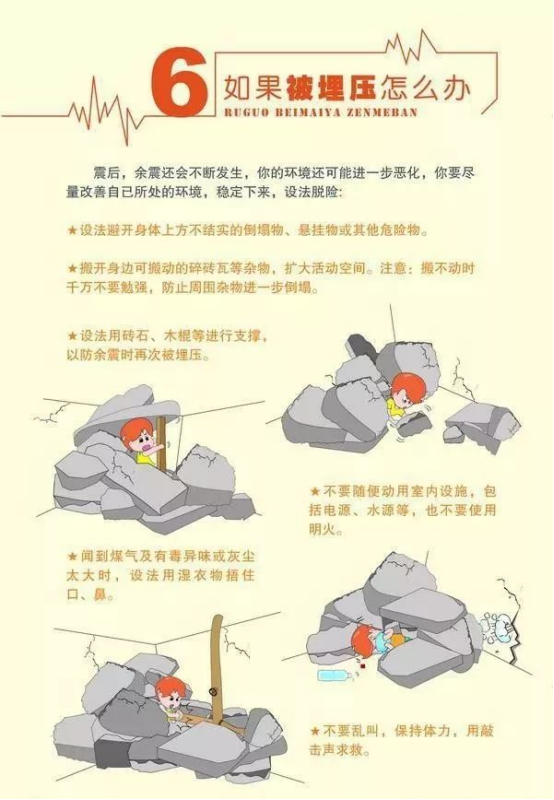 6 如果被埋压怎么办
RUGUO BEIMAIYA ZENMEBAN

震后，余震还会不断发生，你的环境还可能进一步恶化，你要尽量改善自己所处的环境，稳定下来，设法脱险：

★设法避开身体上方不结实的倒塌物、悬挂物或其他危险物。

★搬开身边可搬动的碎砖瓦等杂物，扩大活动空间。注意：搬不动时千万不要勉强，防止周围杂物进一步倒塌。

★设法用砖石、木棍等进行支撑，以防余震时再次被埋压。

★不要随便动用室内设施，包括电源、水源等，也不要使用明火。

★闻到煤气及有毒异味或灰尘太大时，设法用湿衣物捂住口、鼻。

★不要乱叫，保持体力，用敲击声求救。